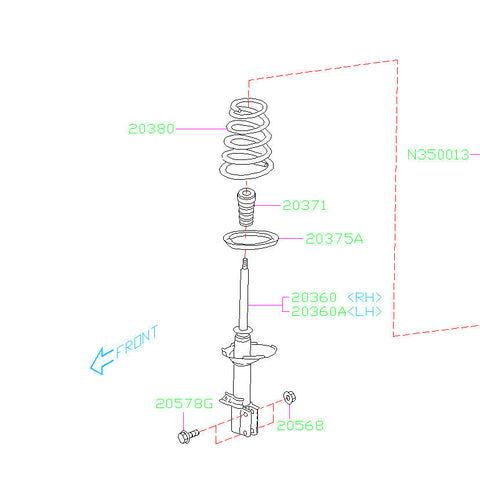 20380
N350013
20371
20375A
20360 <RH>
20360A<LH>
FRONT
20578G
20568