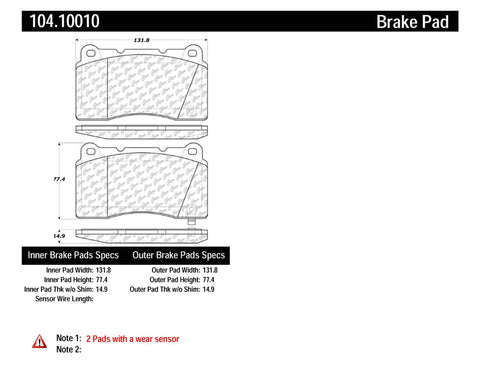 104.10010

Brake Pad

131.8

77.4

14.9

Inner Brake Pads Specs

Inner Pad Width: 131.8
Inner Pad Height: 77.4
Inner Pad Thk w/o Shim: 14.9
Sensor Wire Length:

Outer Brake Pads Specs

Outer Pad Width: 131.8
Outer Pad Height: 77.4
Outer Pad Thk w/o Shim: 14.9

Note 1: 2 Pads with a wear sensor
Note 2: