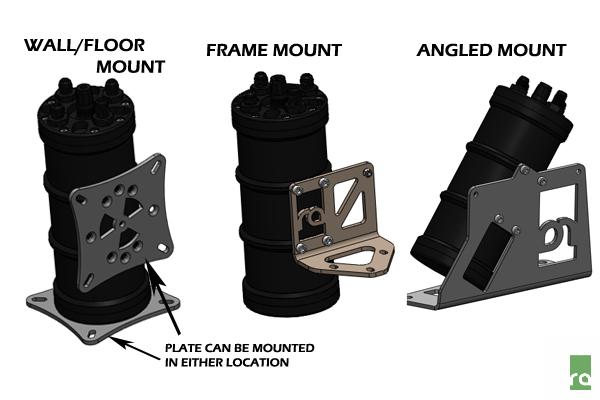 WALL/FLOOR MOUNT

FRAME MOUNT

ANGLED MOUNT

PLATE CAN BE MOUNTED IN EITHER LOCATION

ra