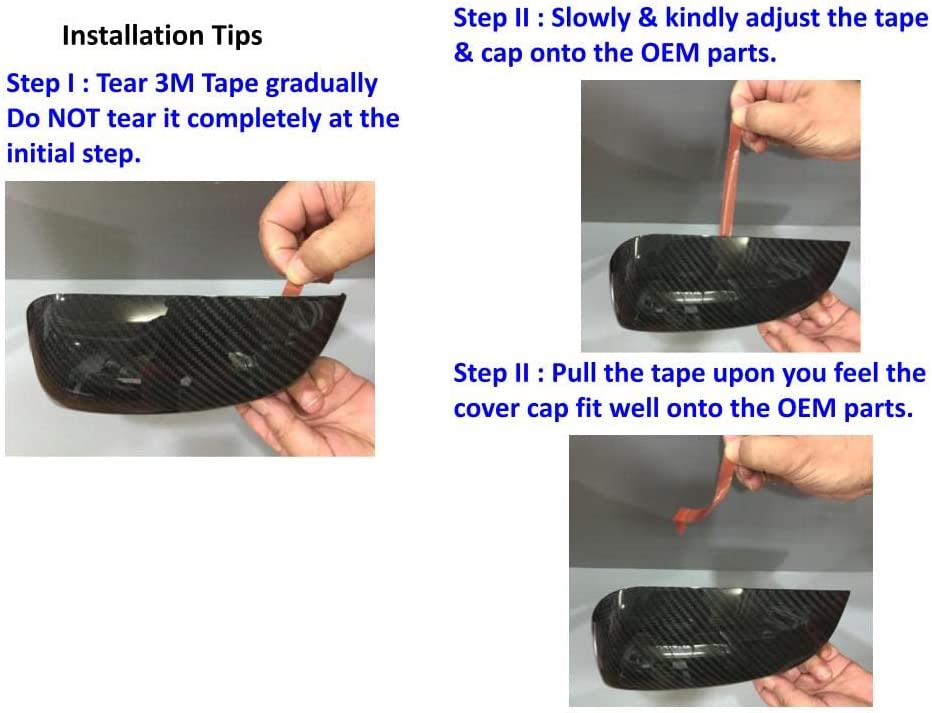 Installation Tips

Step I : Tear 3M Tape gradually Do NOT tear it completely at the initial step.

Step II : Slowly & kindly adjust the tape & cap onto the OEM parts.

Step II : Pull the tape upon you feel the cover cap fit well onto the OEM parts.