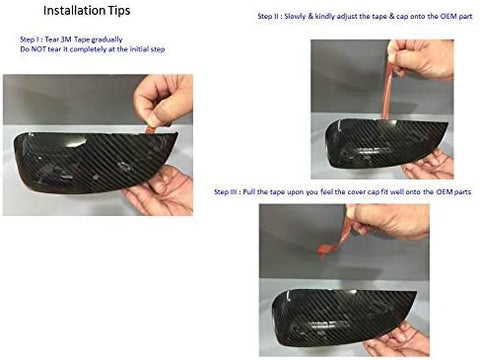 Installation Tips

Step I : Tear 3M Tape gradually
Do NOT tear it completely at the initial step

Step II : Slowly & kindly adjust the tape & cap onto the OEM part

Step III : Pull the tape upon you feel the cover cap fit well onto the OEM parts